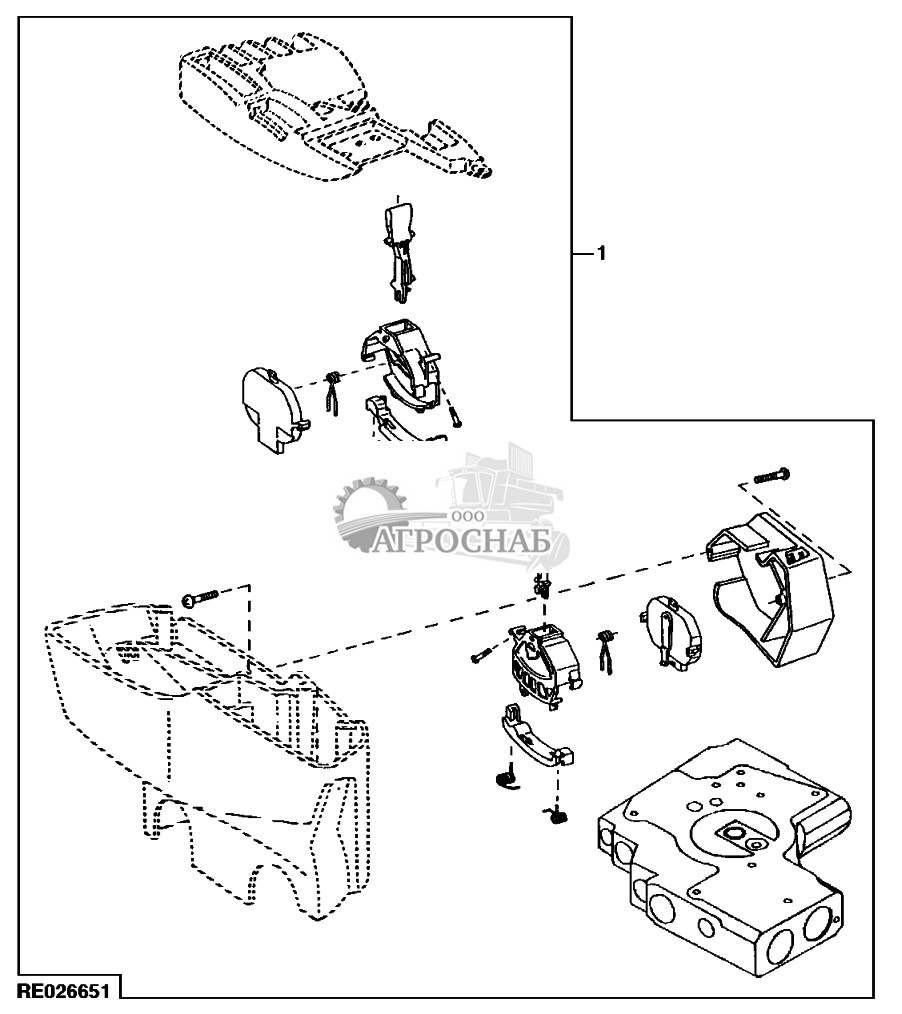 1

ООО
АГРОСНАБ

RE026651